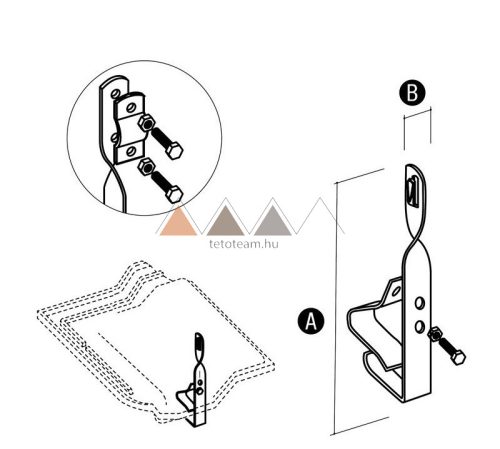 B

tetoteam.hu

A